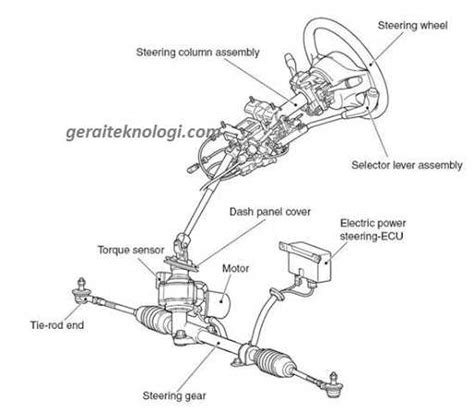 Steering wheel

Steering column assembly

geraiteknologi.com

Selector lever assembly

Dash panel cover

Electric power steering-ECU

Torque sensor

Motor

Tie-rod end

Steering gear